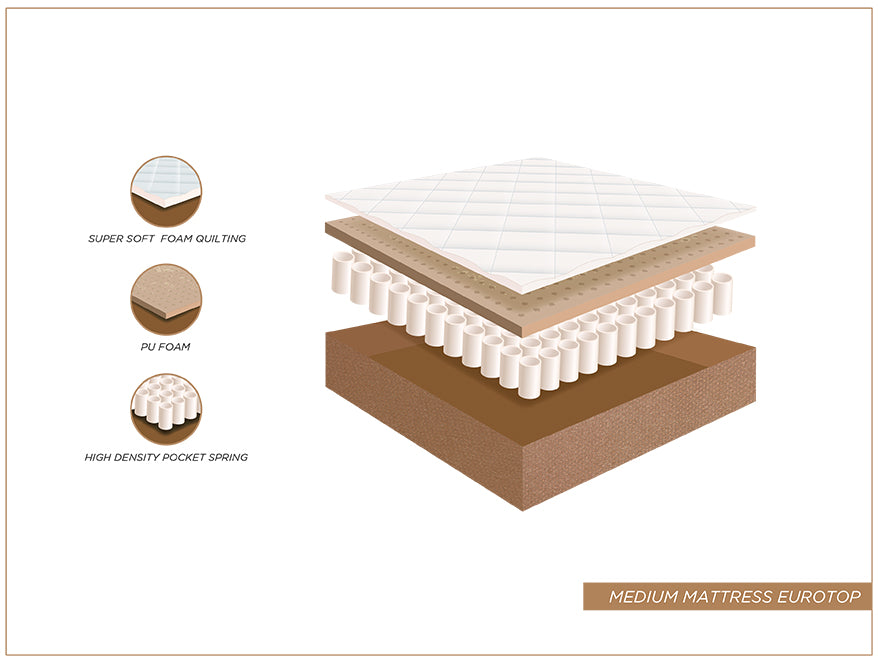 SUPER SOFT FOAM QUILTING

PU FOAM

HIGH DENSITY POCKET SPRING

MEDIUM MATTRESS EUROTOP